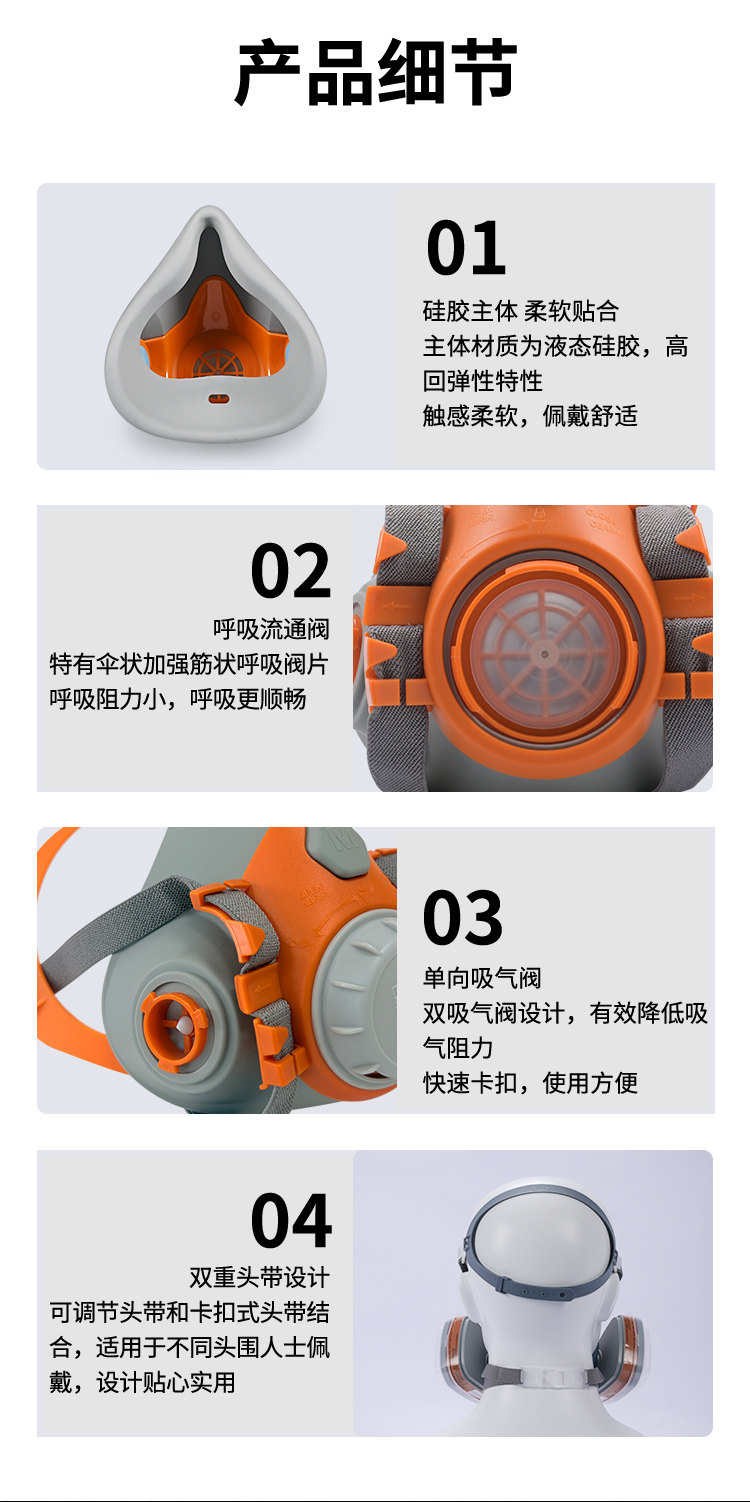 产品细节

01
硅胶主体 柔软贴合
主体材质为液态硅胶，高回弹性特性
触感柔软，佩戴舒适

02
呼吸流通阀
特有伞状加强筋状呼吸阀片
呼吸阻力小，呼吸更顺畅

03
单向吸气阀
双吸气阀设计，有效降低吸气阻力
快速卡扣，使用方便

04
双重头带设计
可调节头带和卡扣式头带结合，适用于不同头围人士佩戴，设计贴心实用