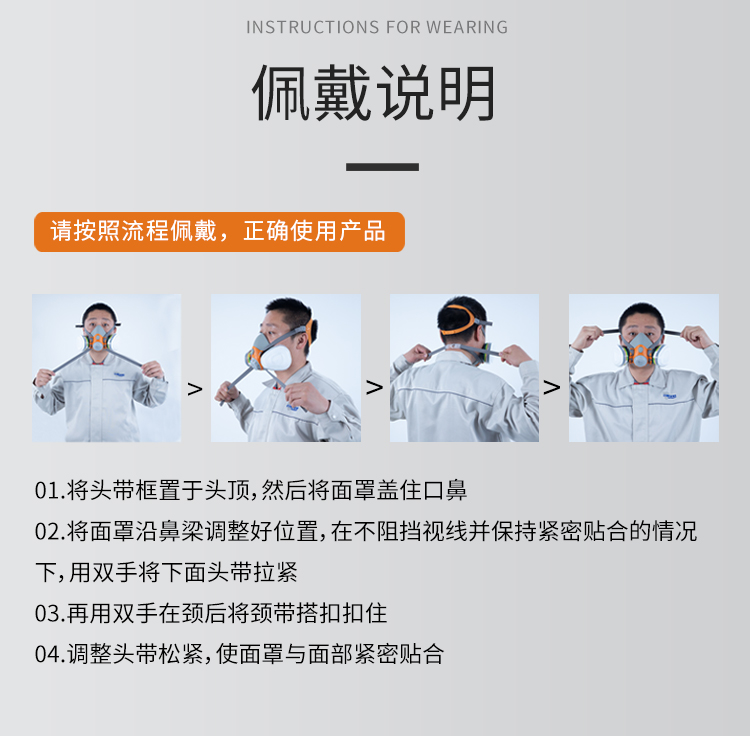 INSTRUCTIONS FOR WEARING

佩戴说明

请按照流程佩戴，正确使用产品

>

>

>

01.将头带框置于头顶,然后将面罩盖住口鼻

02.将面罩沿鼻梁调整好位置,在不阻挡视线并保持紧密贴合的情况下,用双手将下面头带拉紧

03.再用双手在颈后将颈带搭扣扣住

04.调整头带松紧,使面罩与面部紧密贴合