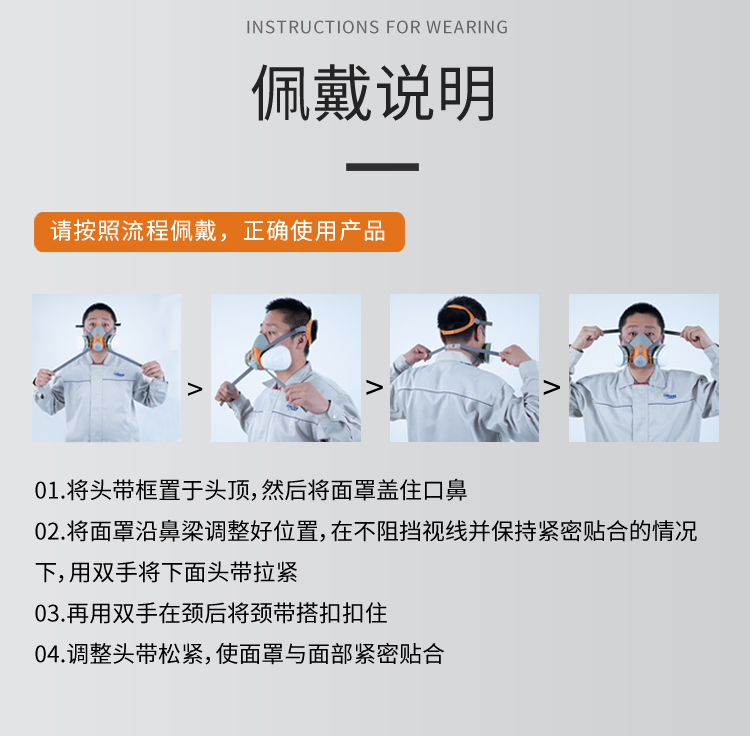 INSTRUCTIONS FOR WEARING

佩戴说明

请按照流程佩戴，正确使用产品

>

>

>

01.将头带框置于头顶，然后将面罩盖住口鼻

02.将面罩沿鼻梁调整好位置，在不阻挡视线并保持紧密贴合的情况下，用双手将下面头带拉紧

03.再用双手在颈后将颈带搭扣扣住

04.调整头带松紧，使面罩与面部紧密贴合